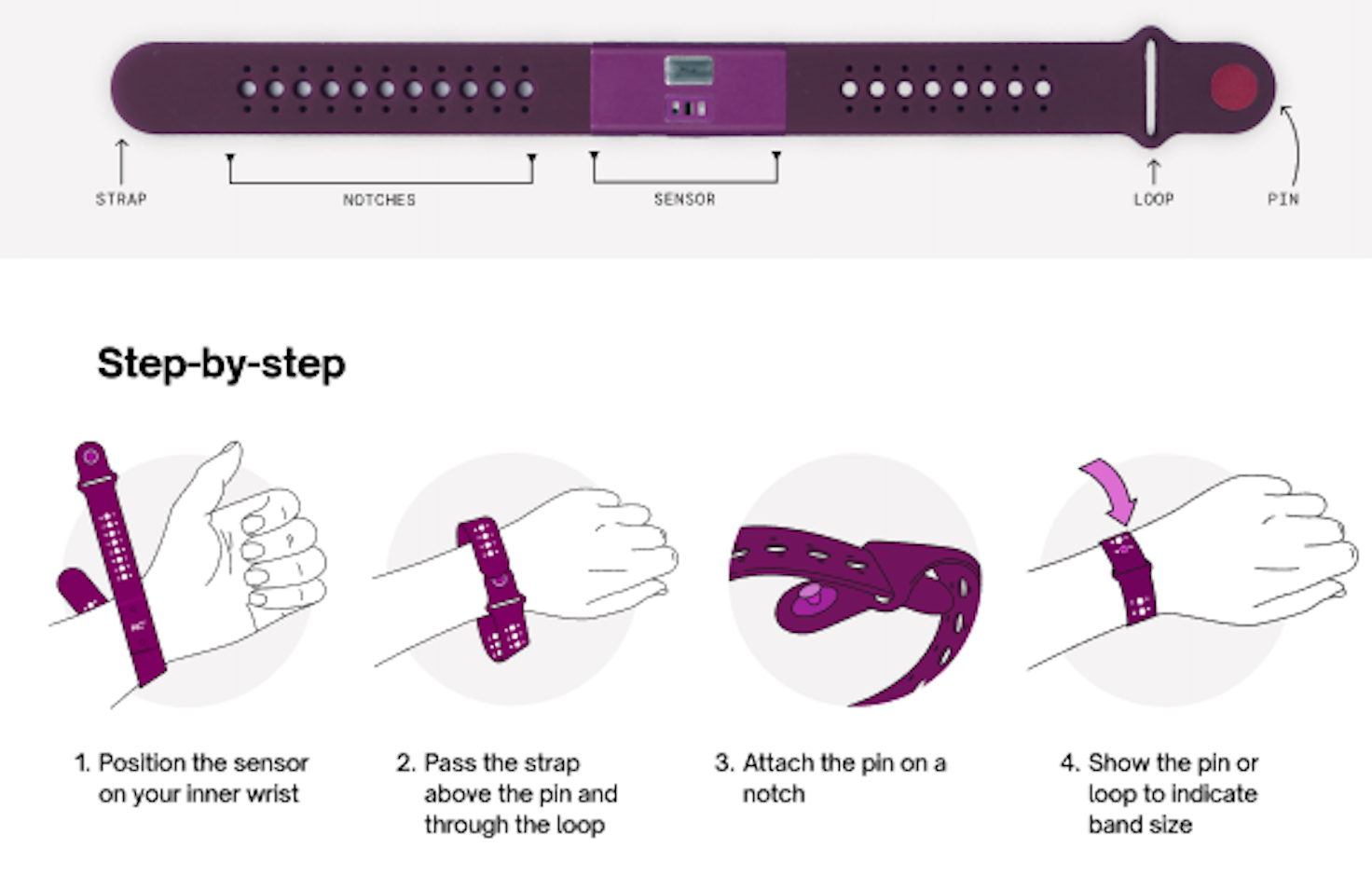 STRAP

NOTCHES

SENSOR

LOOP

PIN

Step-by-step

1. Position the sensor on your inner wrist

2. Pass the strap above the pin and through the loop

3. Attach the pin on a notch

4. Show the pin or loop to indicate band size